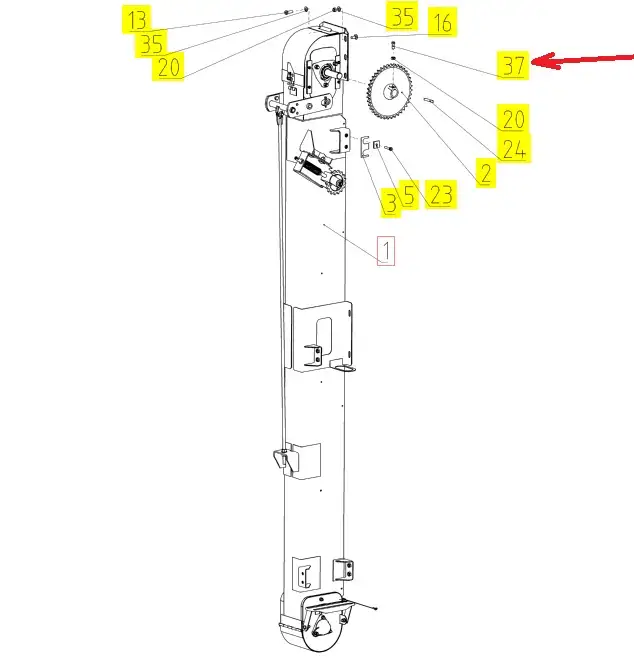 13
35
20
35
16
37
20
24
2
3
5
23
1