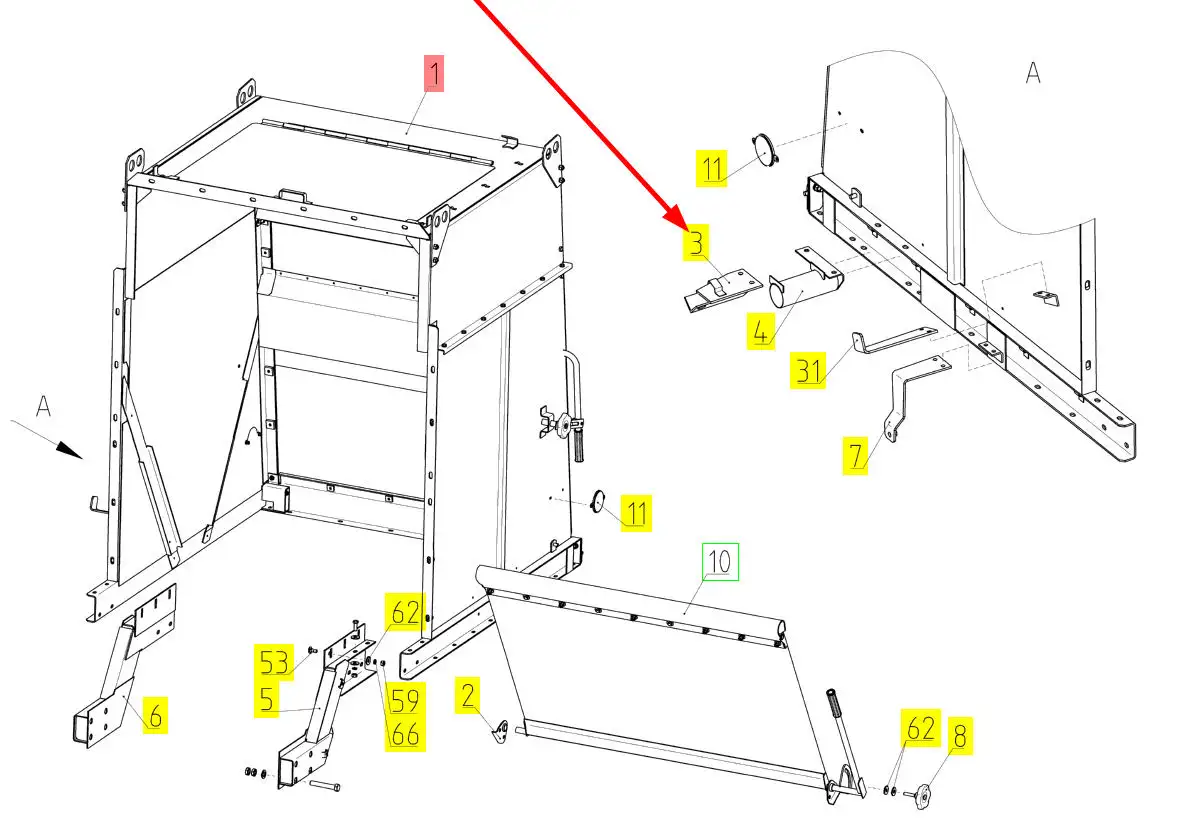 1
A
11
3
4
31
7
A
11
10
62
53
5
59
66
6
2
62
8