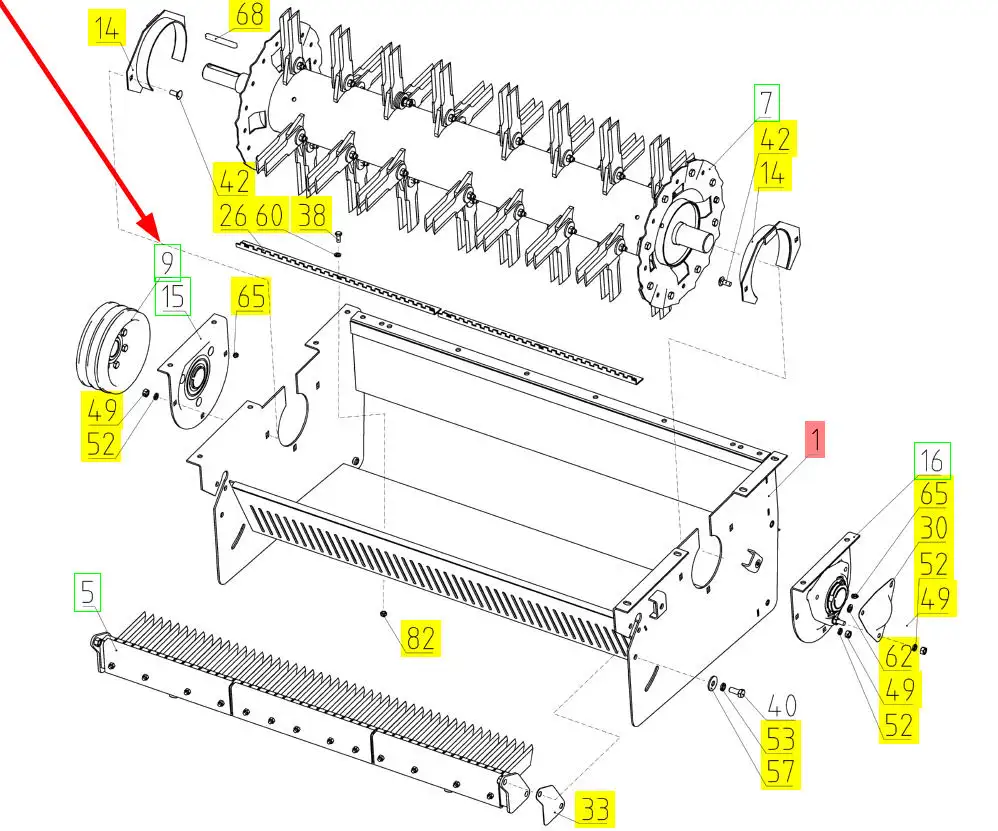 14
68
7
42
14
42
26 60
38
9
15
65
49
52
1
16
65
30
52
49
62
49
52
5
82
40
53
57
33