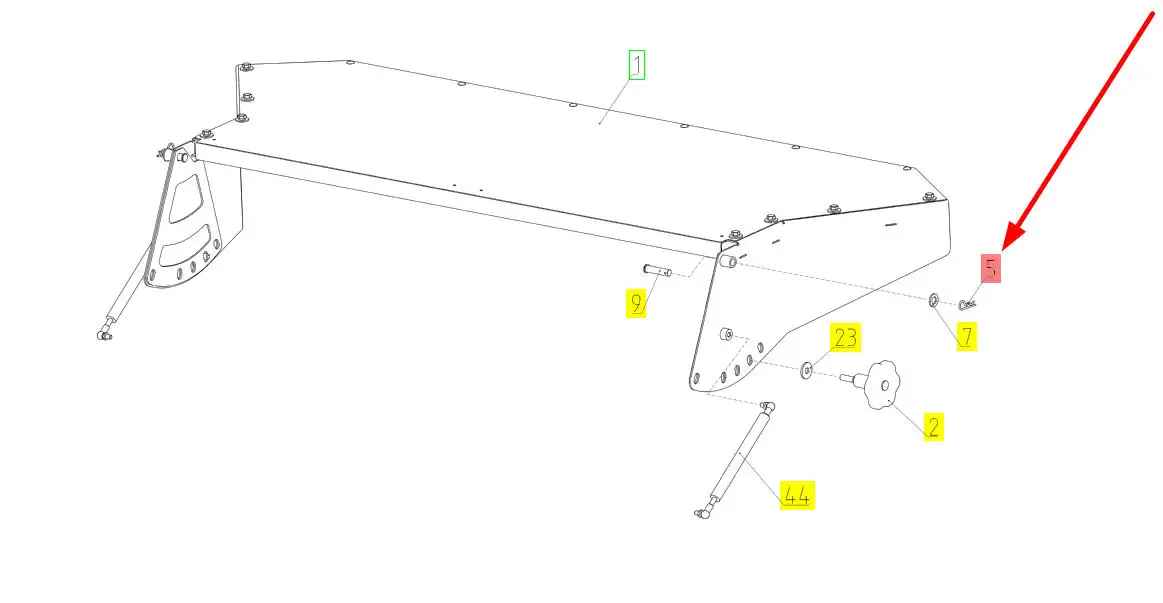 1
5
9
7
23
2
44