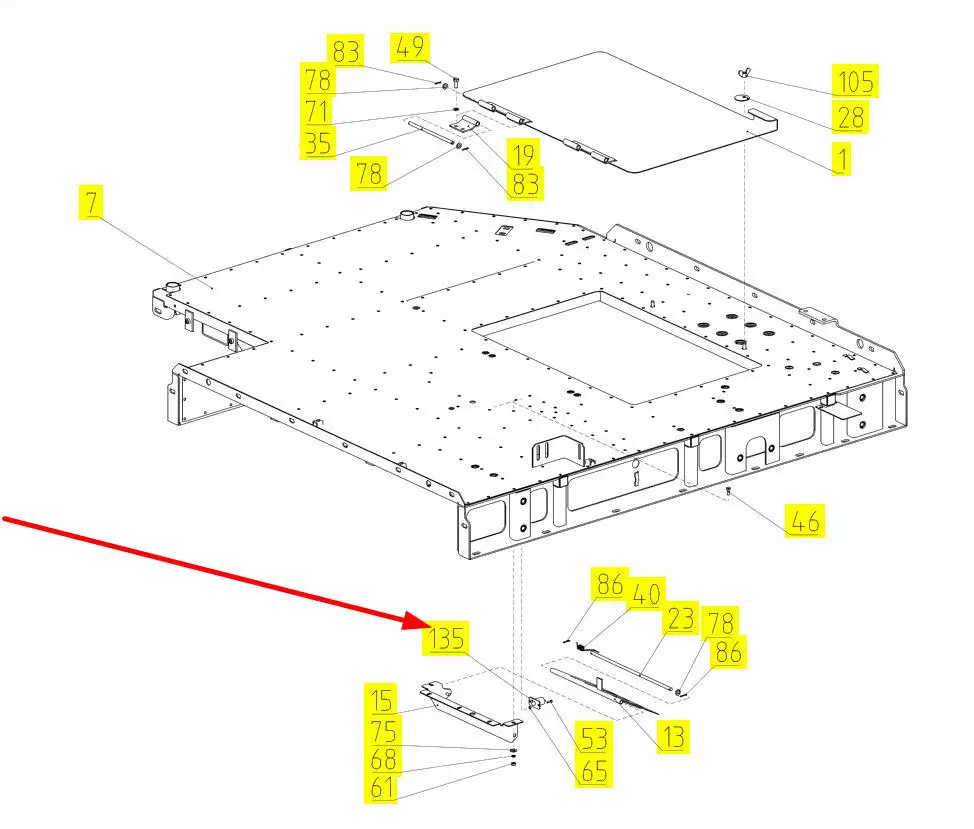 83
49
78
71
35
78
19
83
105
28
1
7
46
86
40
23
78
86
135
15
75
68
61
53
65
13