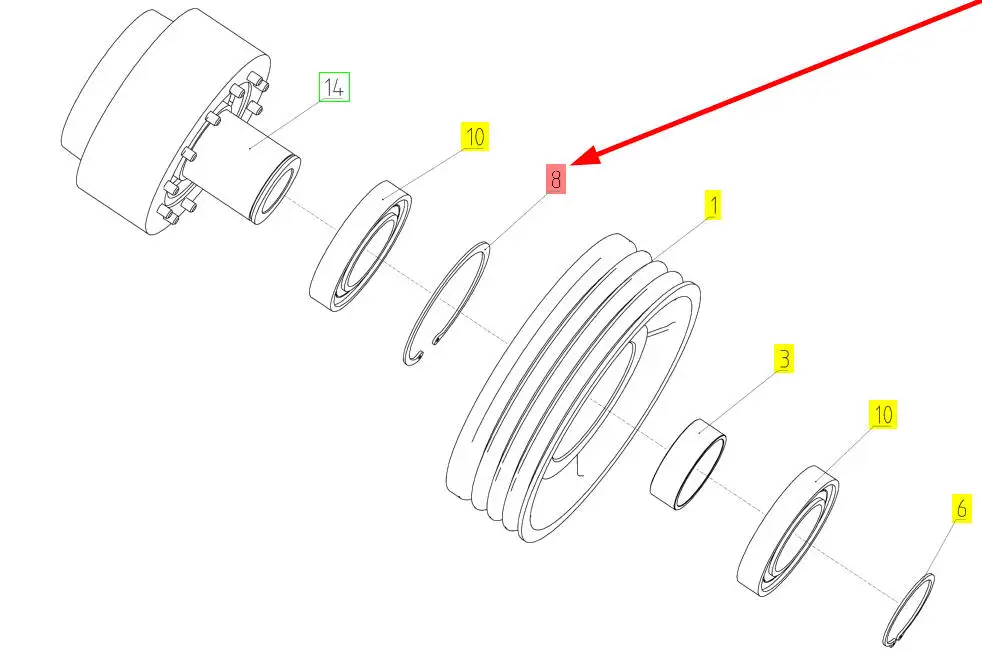 14
10
8
1
3
10
6