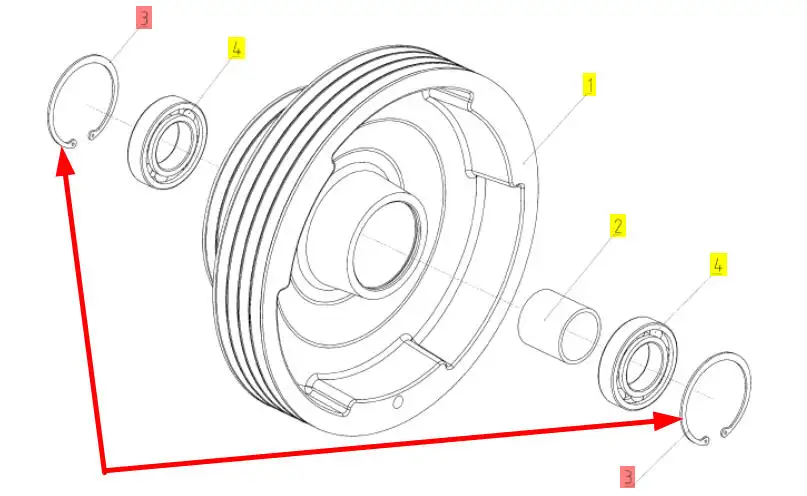 3
4
1
2
4
3