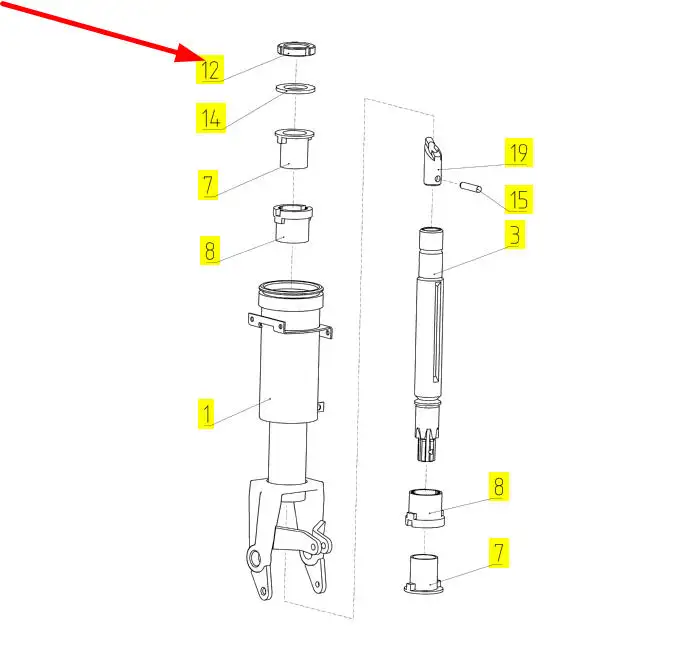 12
14
7
8
1
19
15
3
8
7