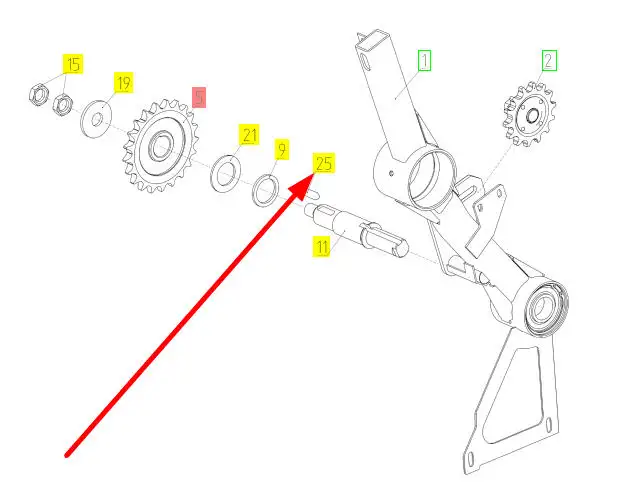 15
19
5
21
9
25
11
1
2