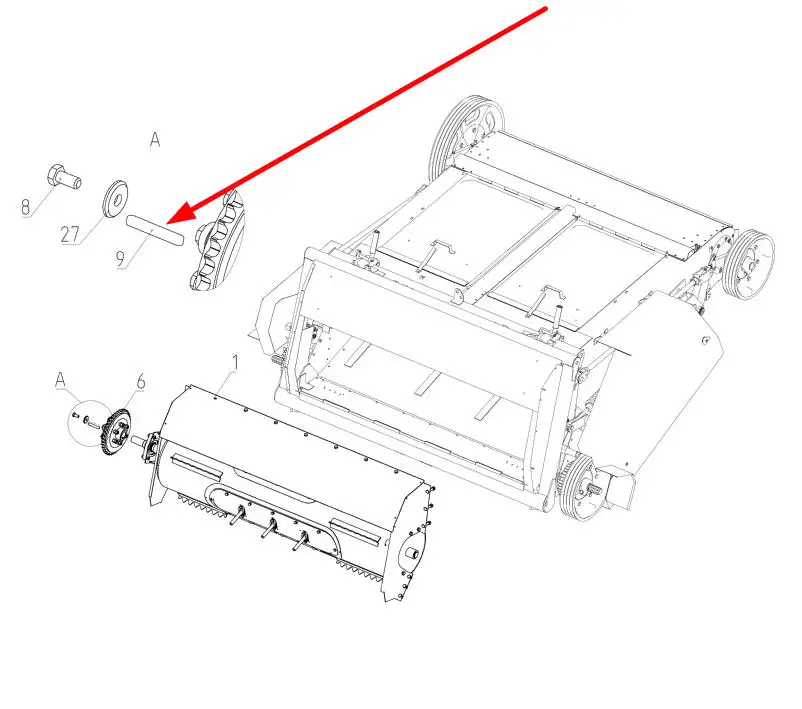 A

8

27

9

A

6

1