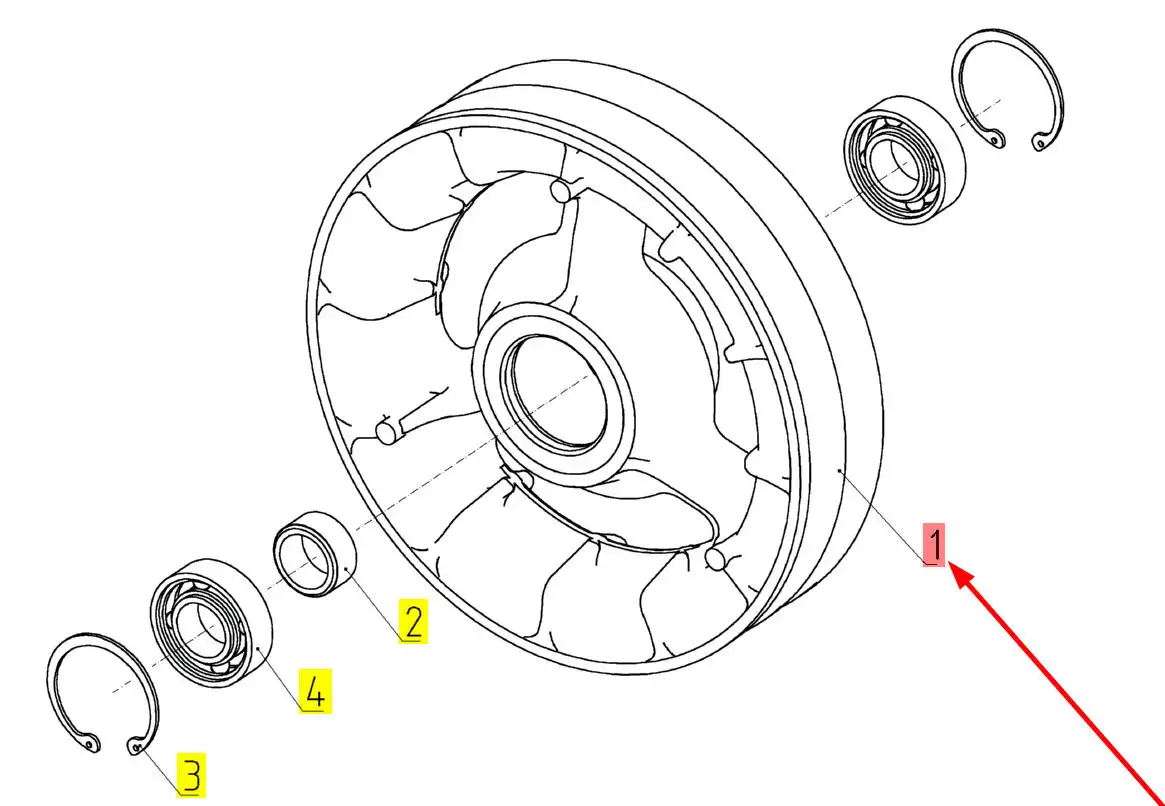 1
2
4
3