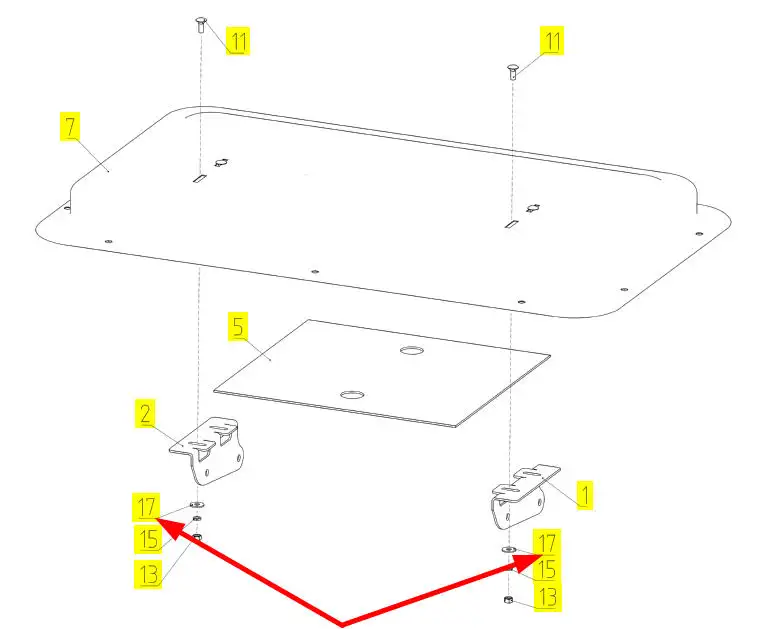 11
11
7
5
2
1
17
15
13
17
15
13