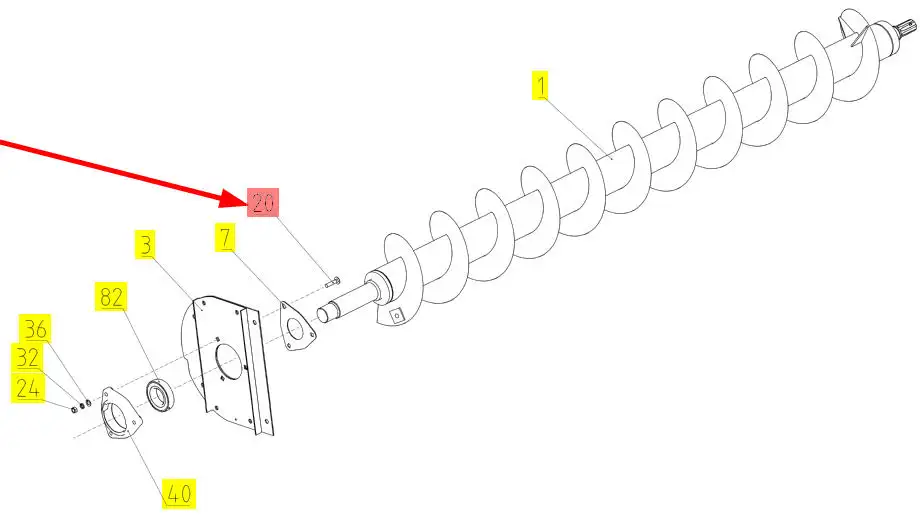 1

20

3

7

82

36

32

24

40