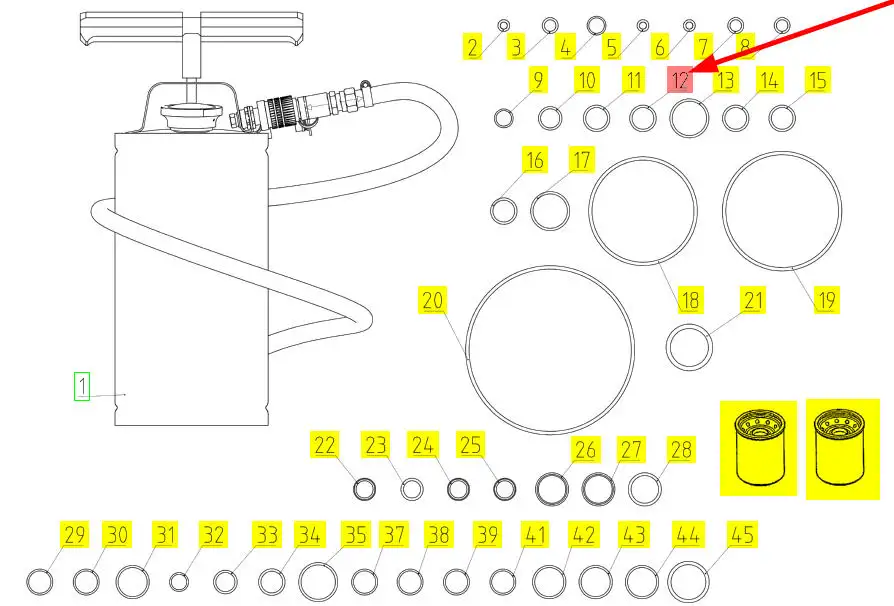 2 3 4 5 6 7 8
9 10 11 12 13 14 15
16 17
18 19
20 21
1
22 23 24 25 26 27 28
29 30 31 32 33 34 35 37 38 39 41 42 43 44 45