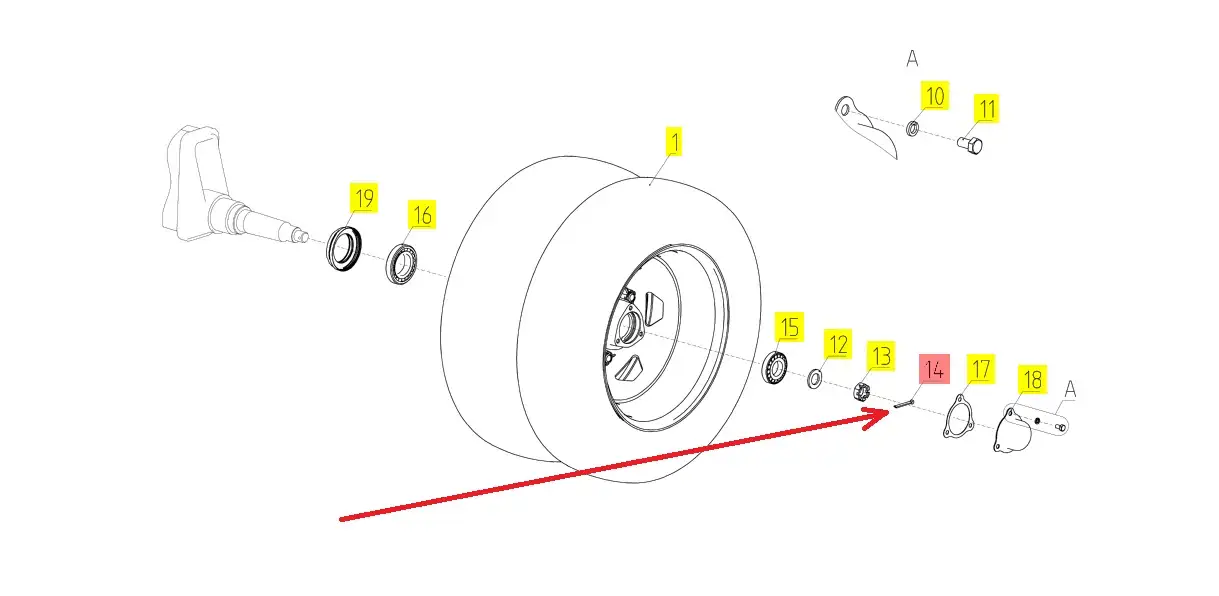 A
10
11
1
19
16
15
12
13
14
17
18
A