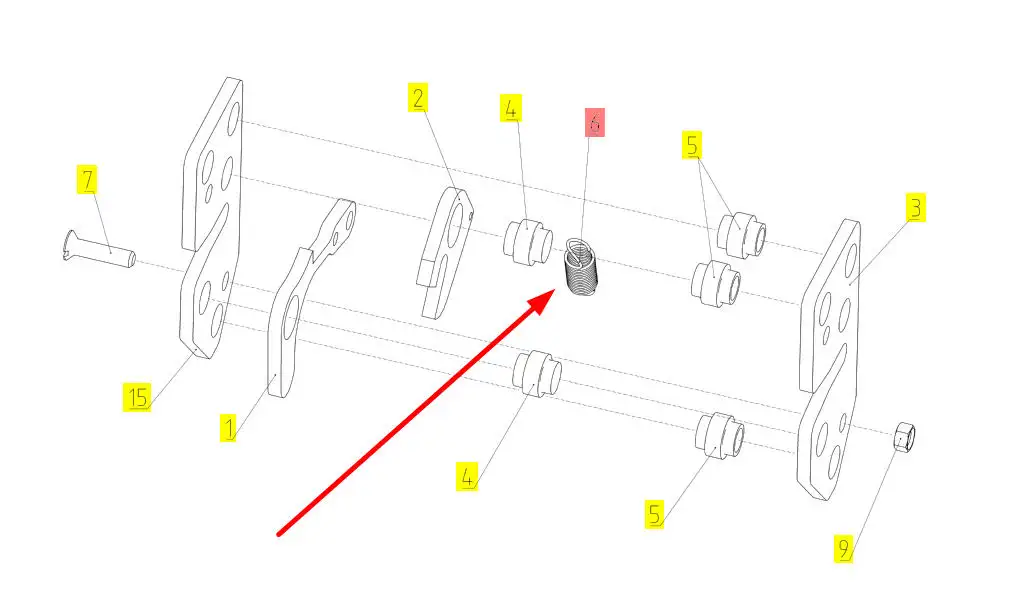 2
4
6
5
7
3
15
1
4
5
9