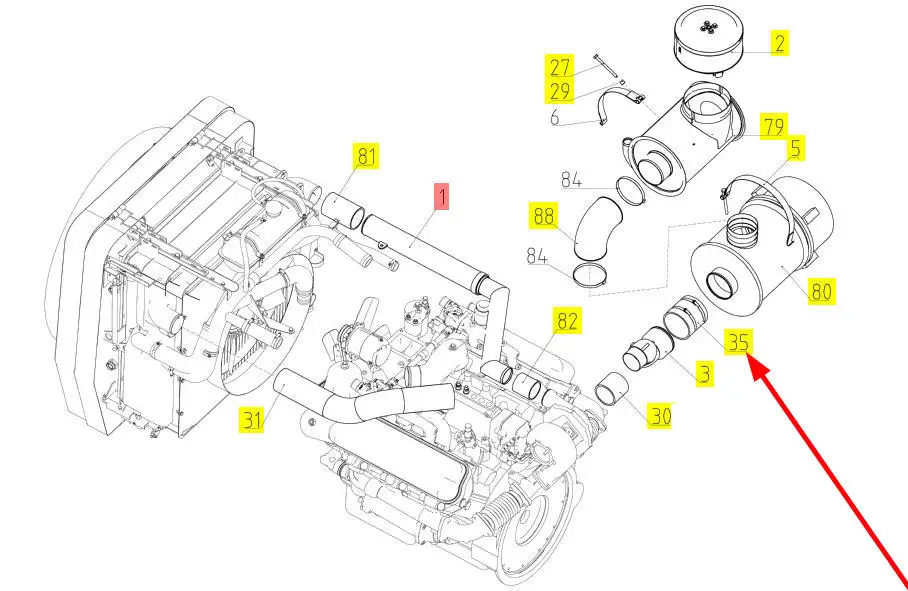 2
27
29
6
79
5
81
1
84
88
84
80
82
35
3
30
31