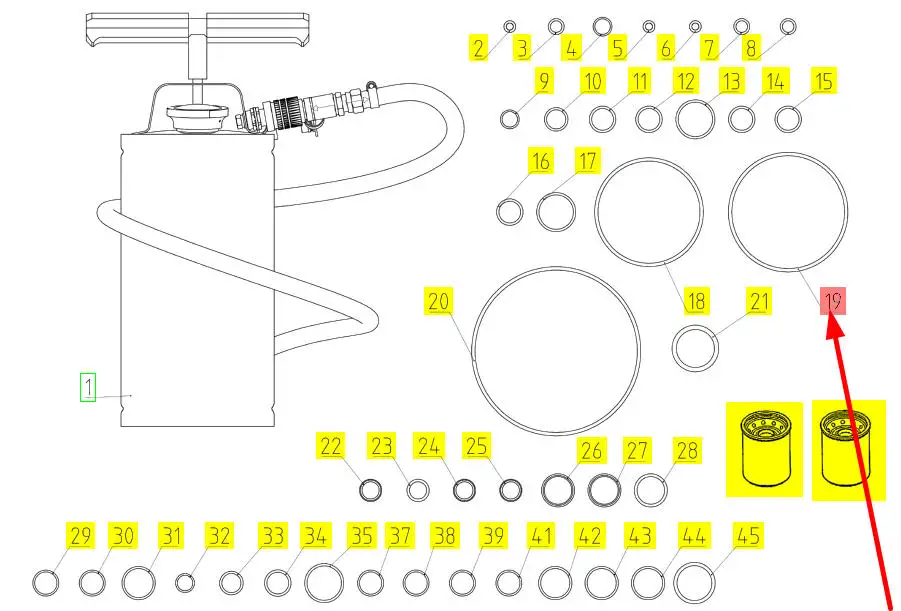 2 3 4 5 6 7 8
9 10 11 12 13 14 15
16 17
18 19
20 21
1
22 23 24 25 26 27 28
29 30 31 32 33 34 35 37 38 39 41 42 43 44 45