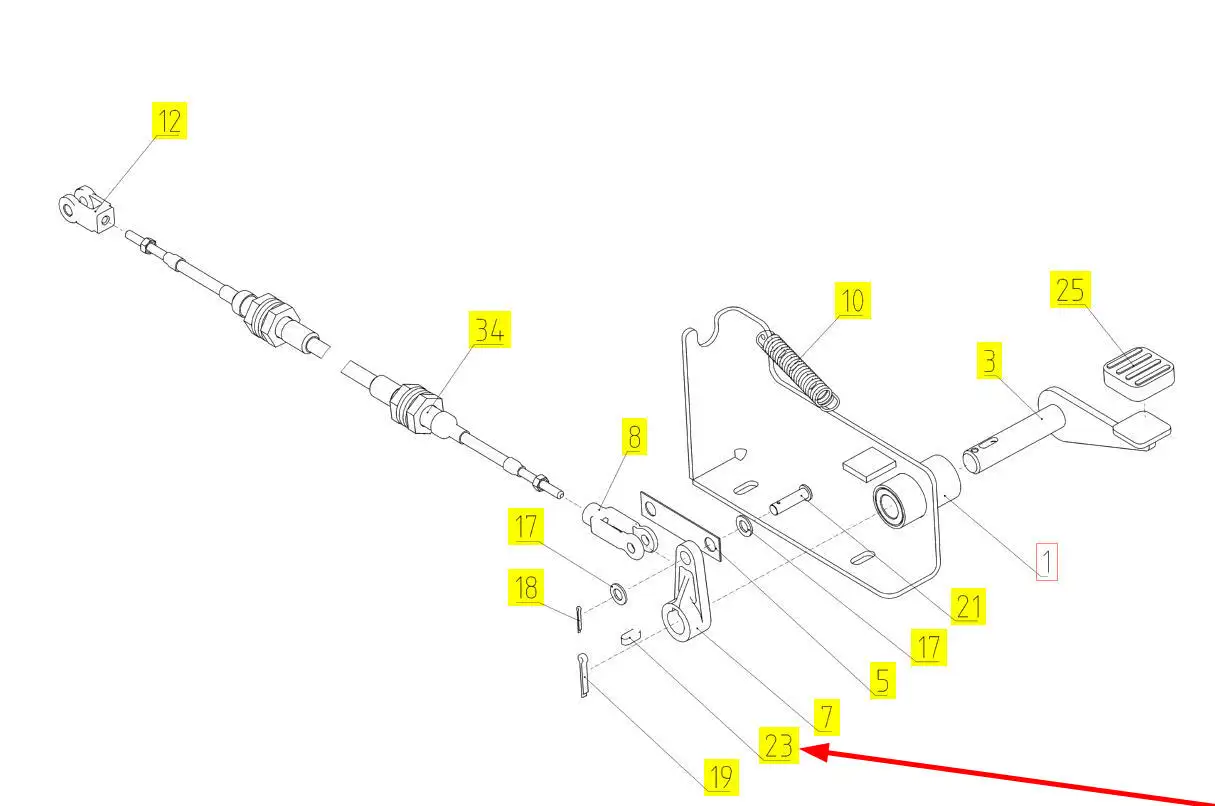 12
34
10
25
3
8
17
18
1
21
17
5
7
23
19