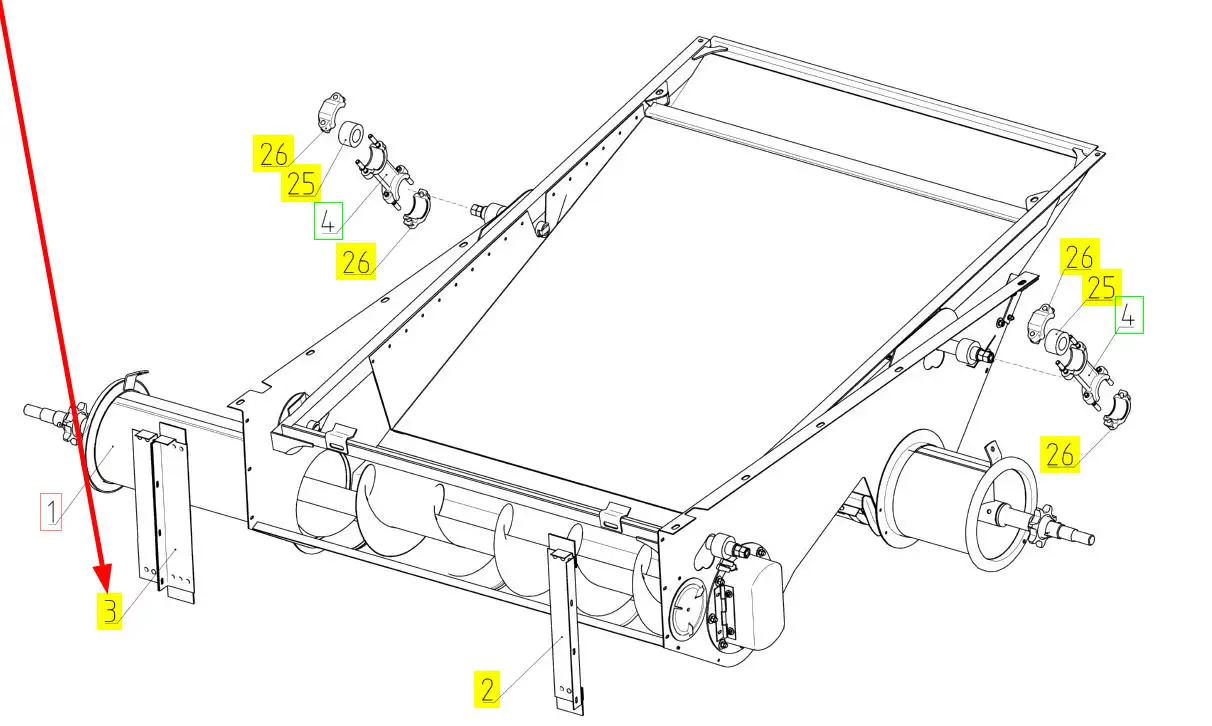 26
25
4
26
26
25
4
26
1
3
2