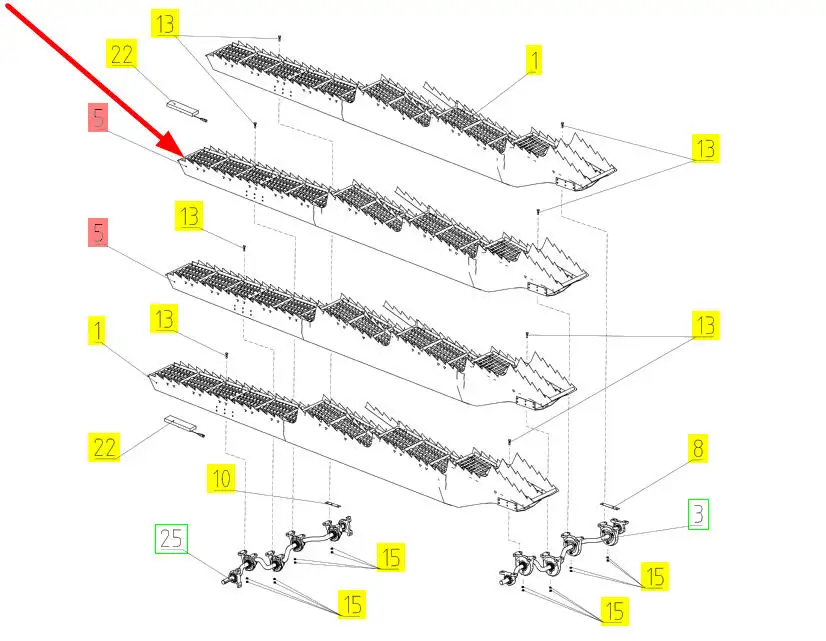 13
22
1
5
13
13
5
1
13
13
22
8
10
3
25
15
15
15
15