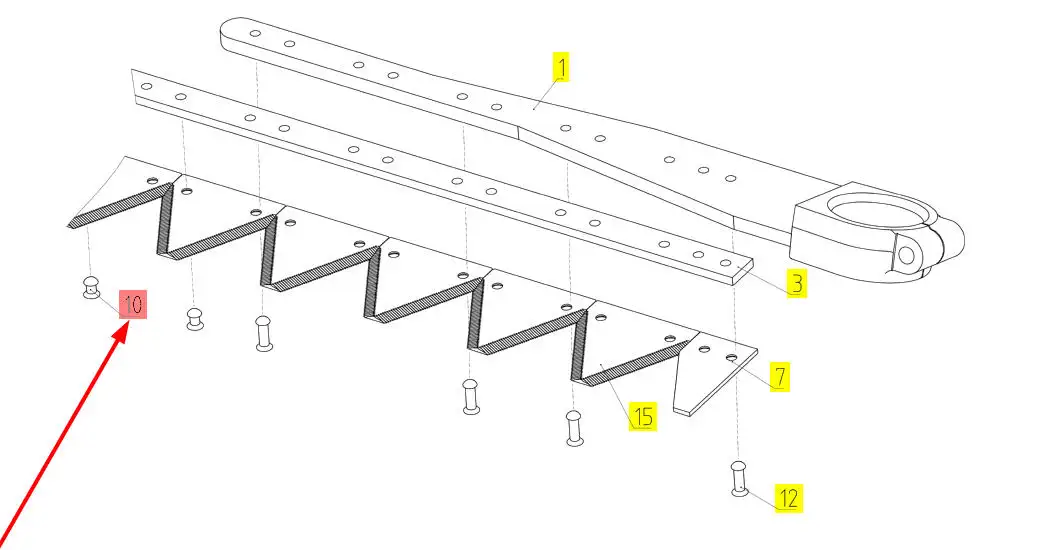 1
3
10
7
15
12