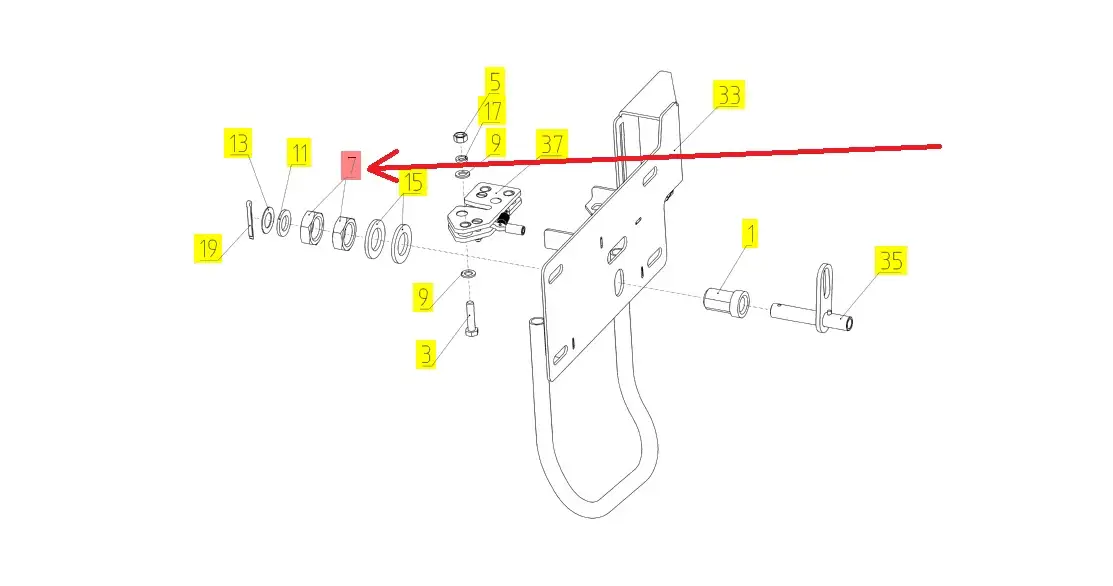 5
17
33
13
11
7
9
37
15
19
1
35
9
3