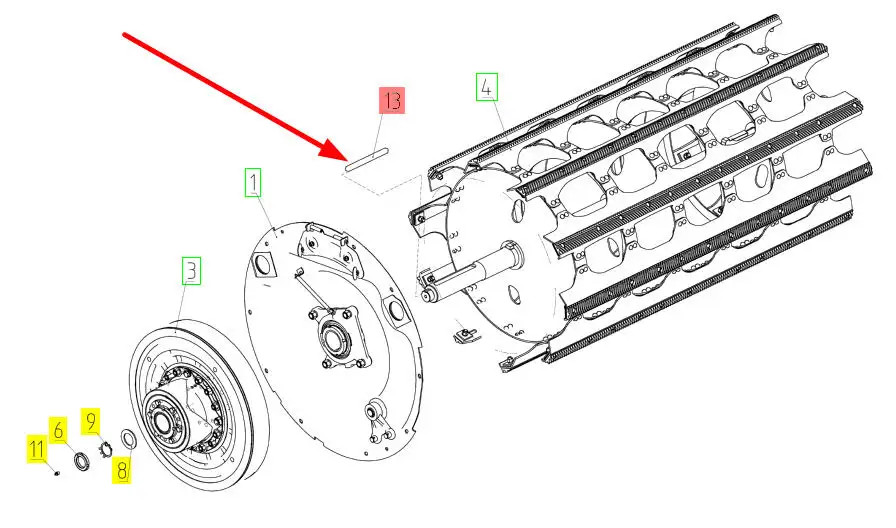 13
4
1
3
11
6
9
8