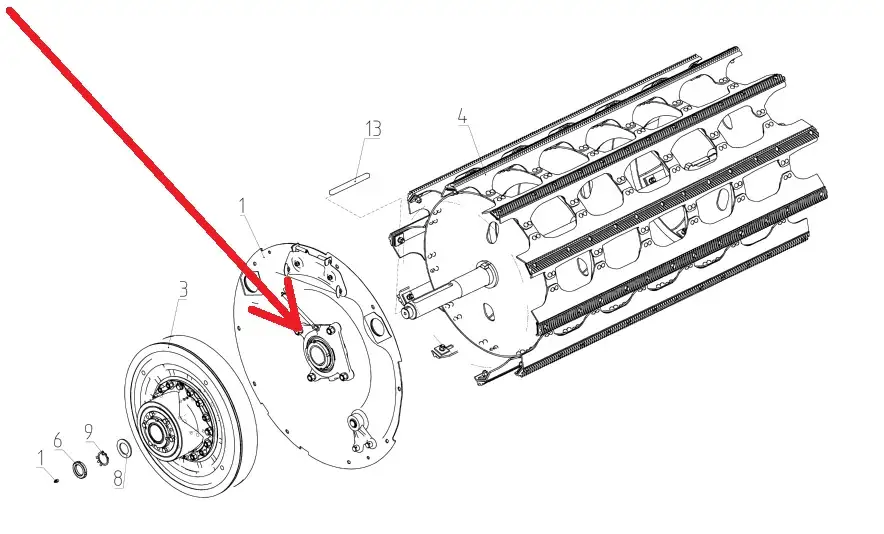 13
4
1
3
1
6
9
8