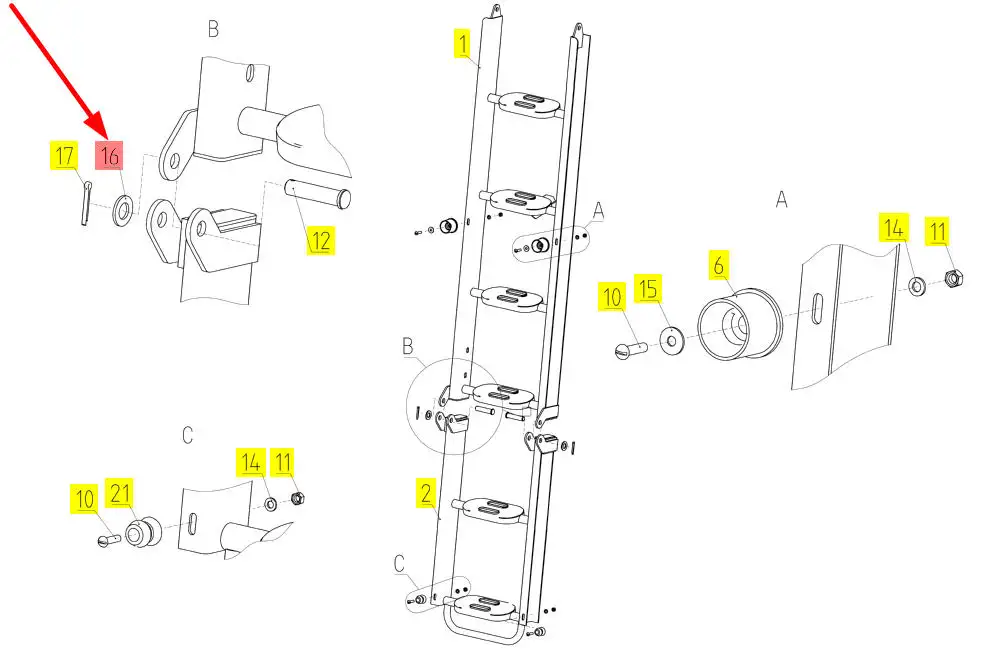 B

17

16

12

1

A

A

14

11

6

10

15

B

C

14

11

10

21

2

C