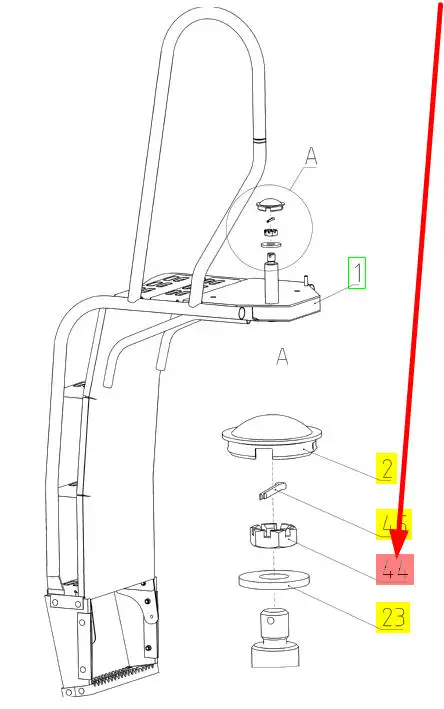 A
1
A
2
45
44
23