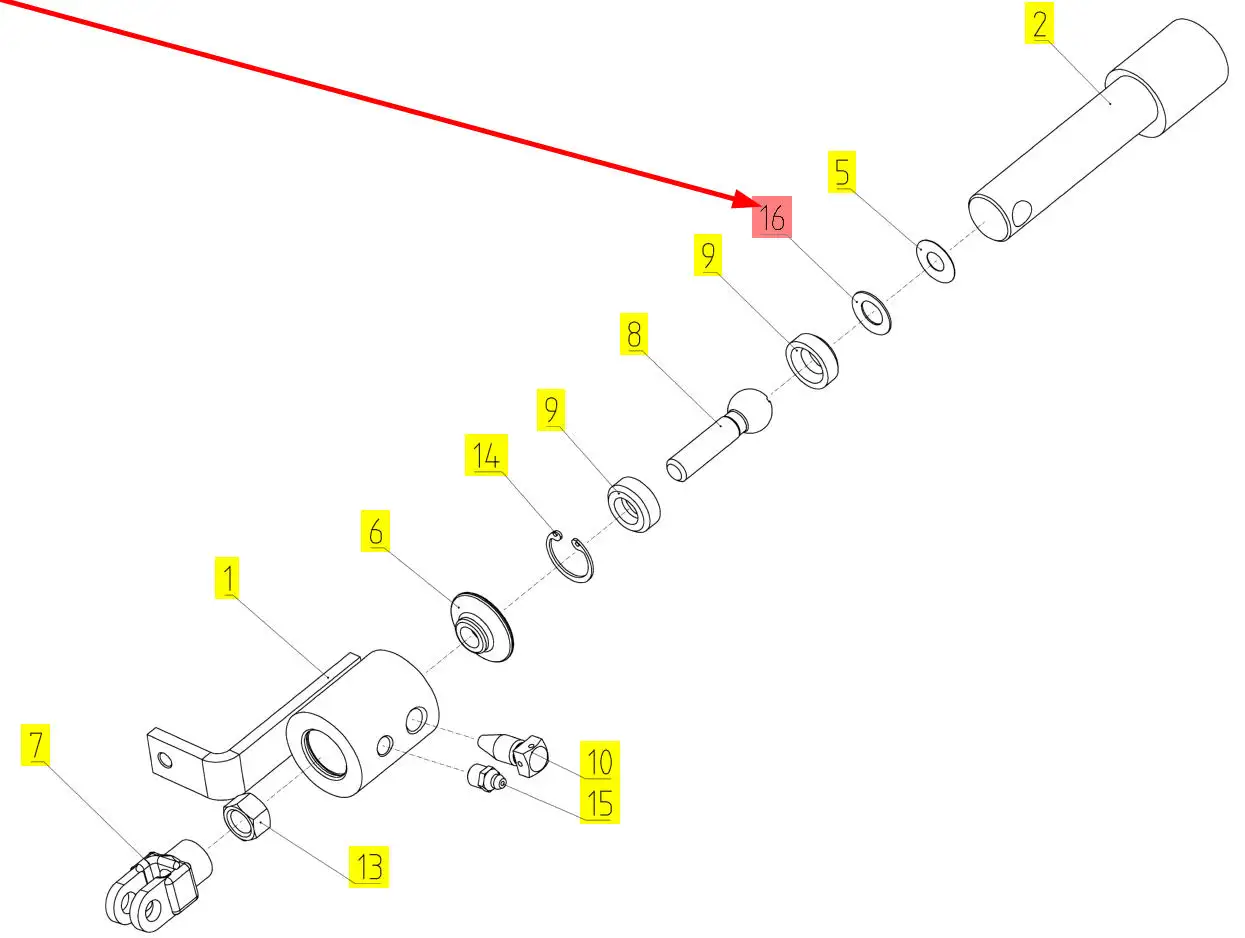 2
5
16
9
8
9
14
6
1
7
10
15
13