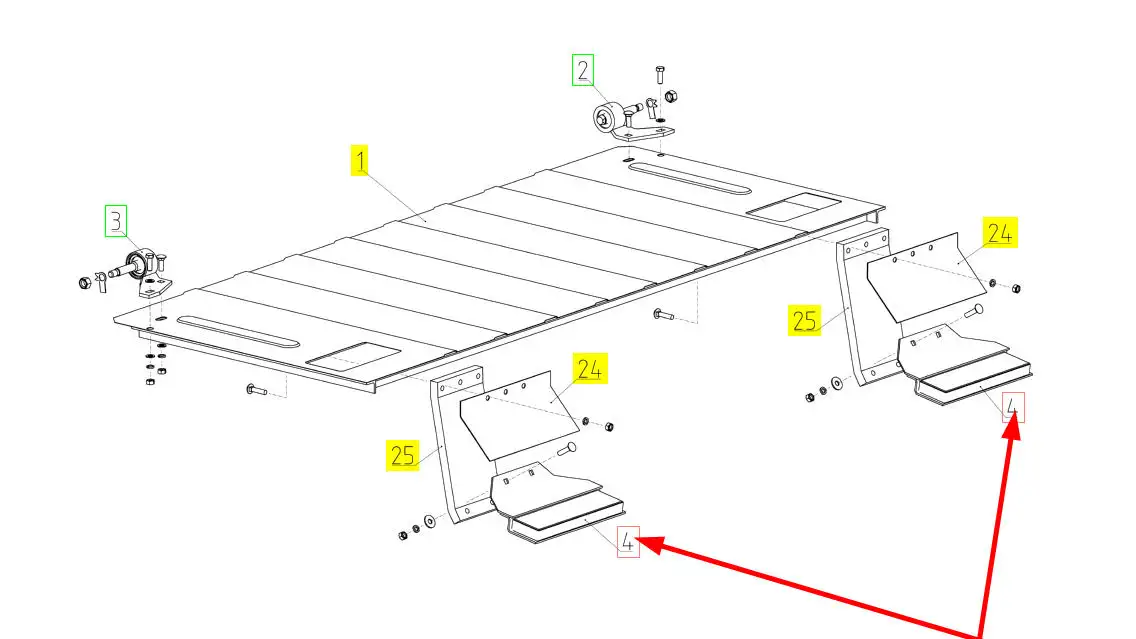 2
1
3
24
25
24
25
4
4