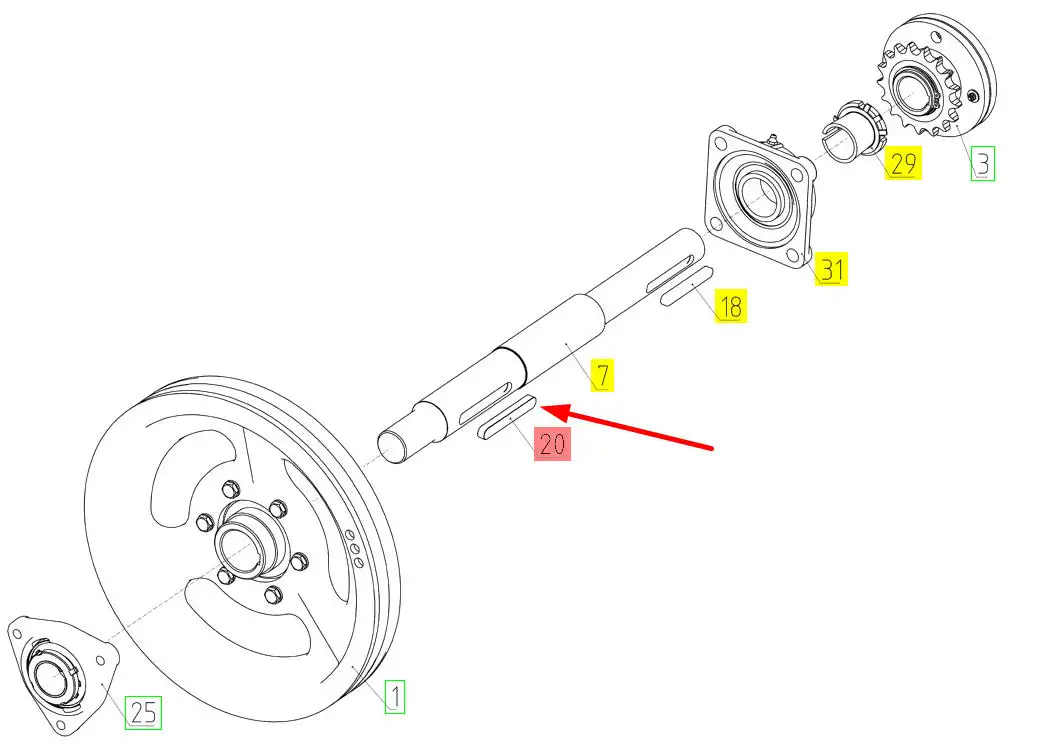 3
29
31
18
7
20
1
25