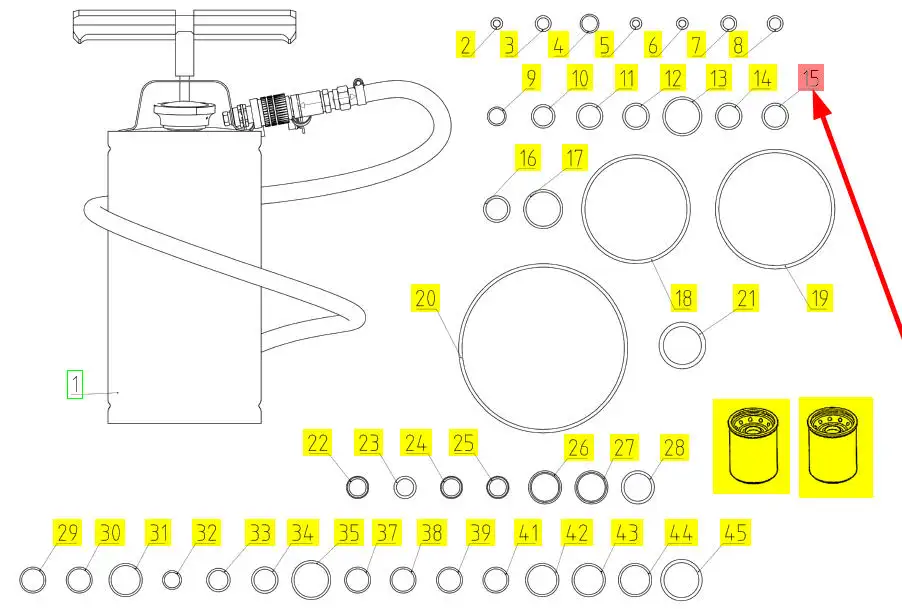 2 3 4 5 6 7 8

9 10 11 12 13 14 15

16 17

18 19

20 21

1

22 23 24 25 26 27 28

29 30 31 32 33 34 35 37 38 39 41 42 43 44 45