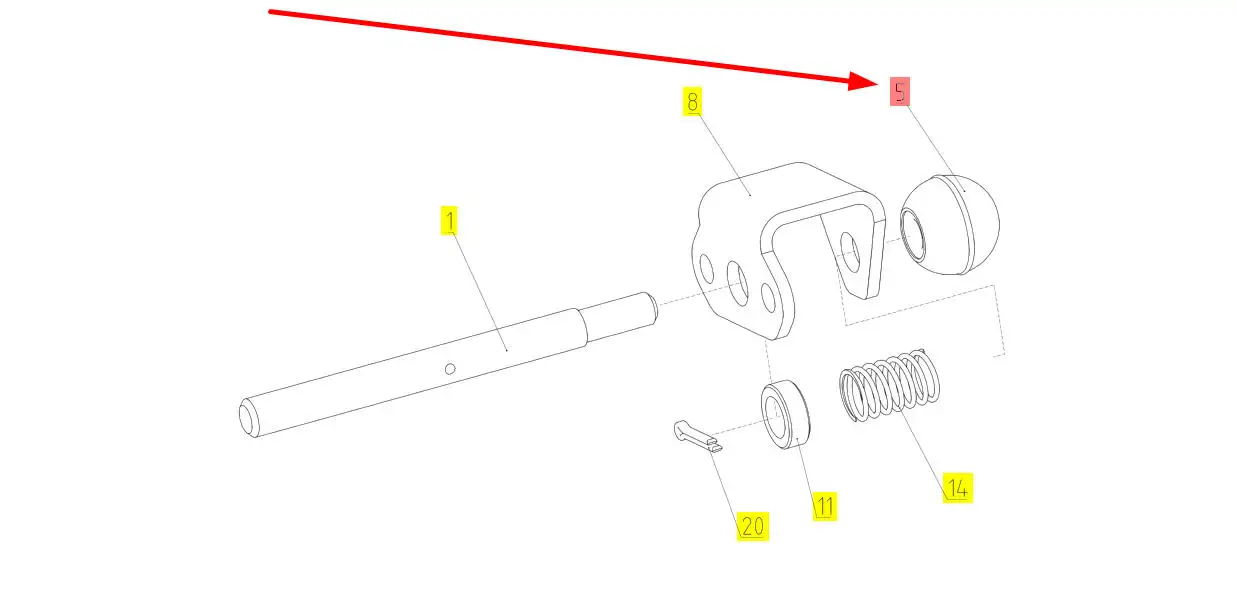 5
8
1
14
11
20