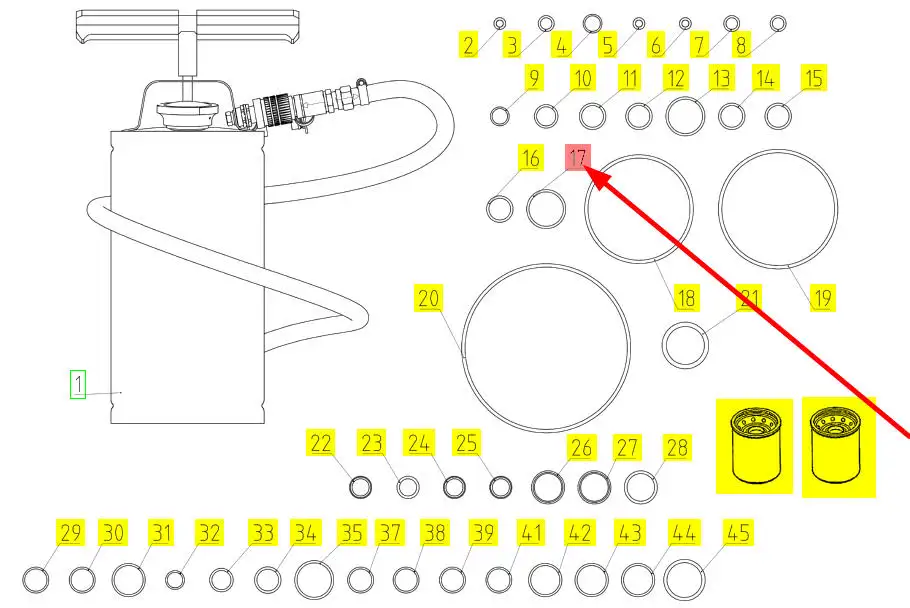 2 3 4 5 6 7 8
9 10 11 12 13 14 15
16 17
18 19
20 21
1
22 23 24 25 26 27 28
29 30 31 32 33 34 35 37 38 39 41 42 43 44 45