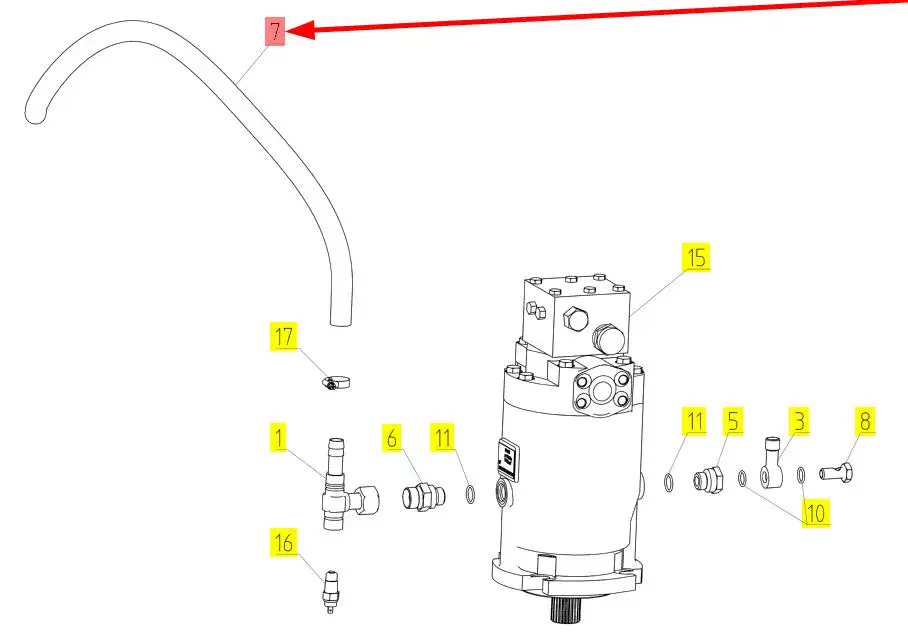 7

15

17

1

6

11

11

5

3

8

10

16