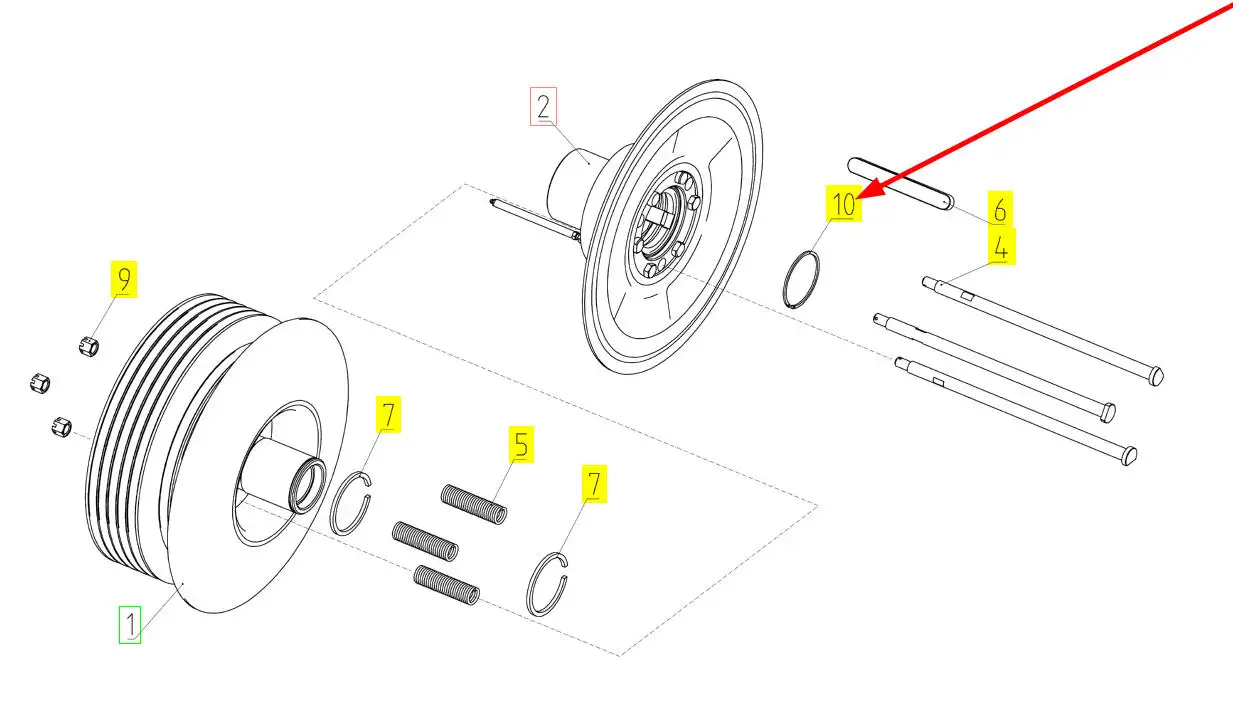 2
10
6
4
9
7
5
7
1