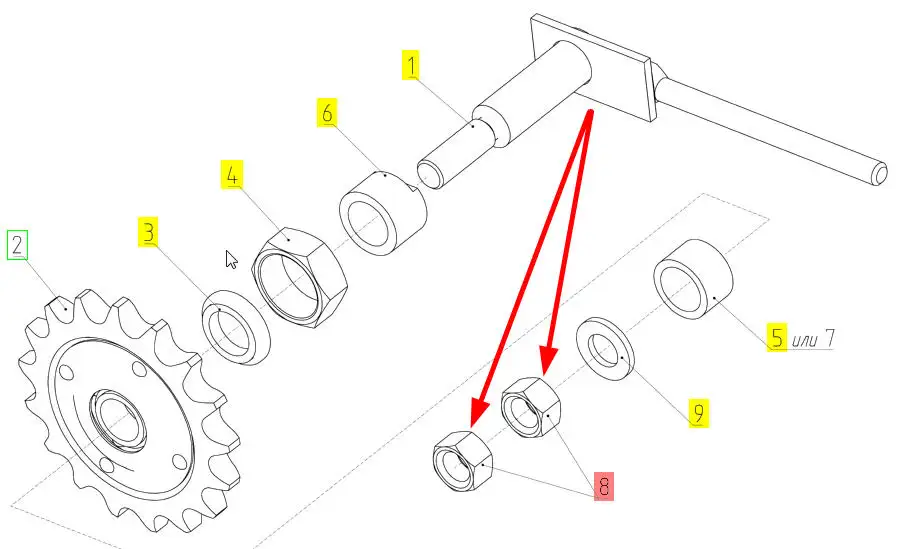 1
6
4
3
2
5 или 7
9
8