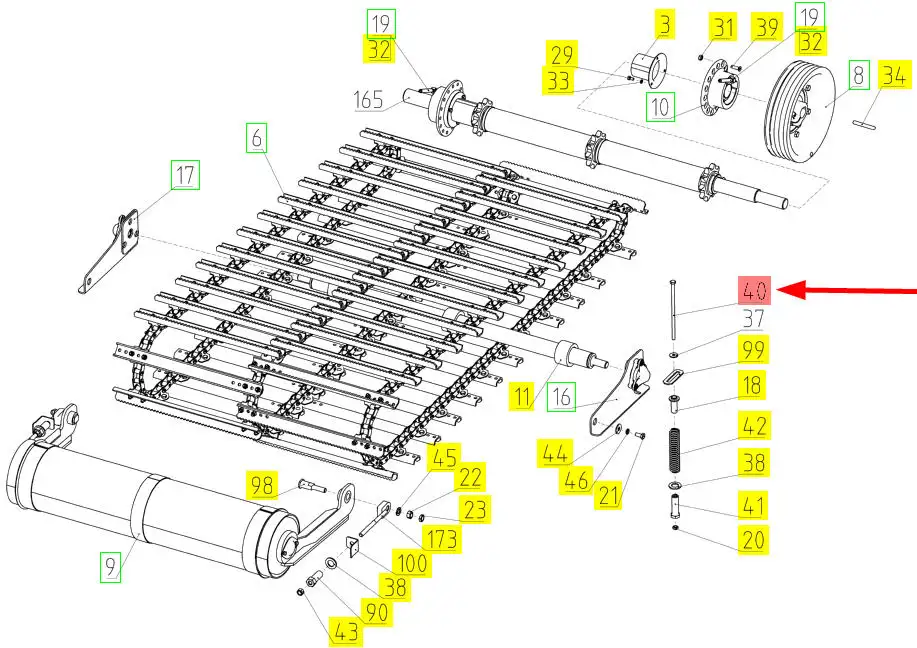 19
32
165
3
29
33
31
39
19
32
10
8
34
6
17
40
37
99
18
42
38
41
20
11
16
44
46
21
45
22
23
173
98
100
38
90
43
9