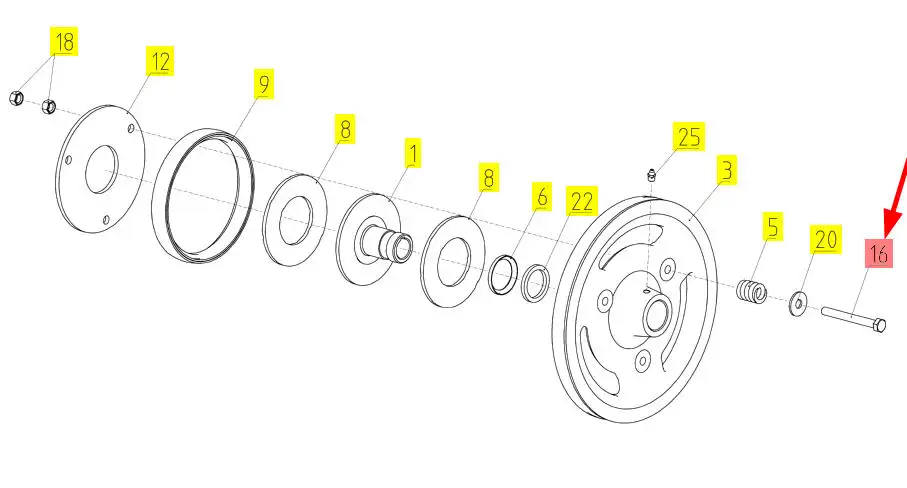 18
12
9
8
1
8
6
22
25
3
5
20
16