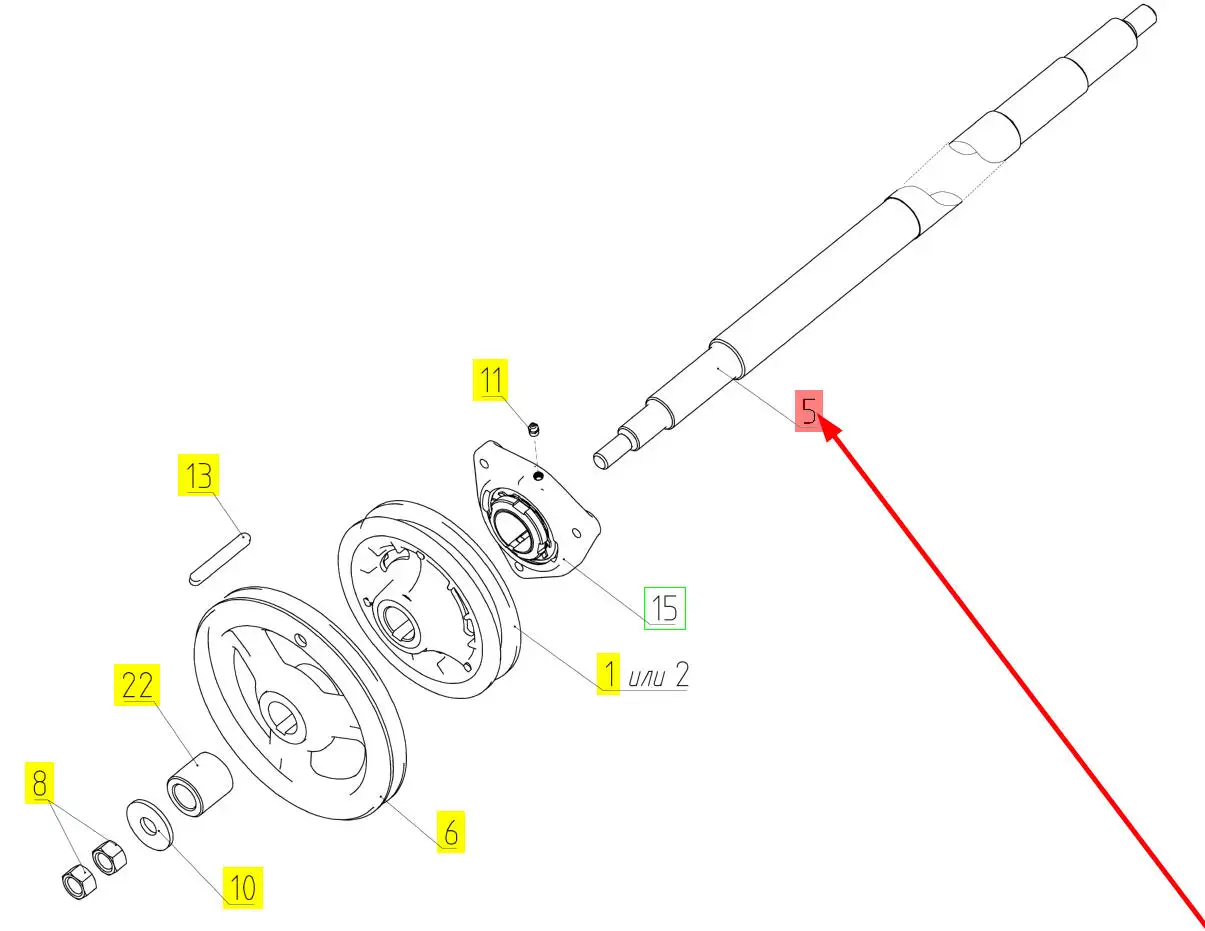 11

5

13

15

1 или 2

22

8

6

10