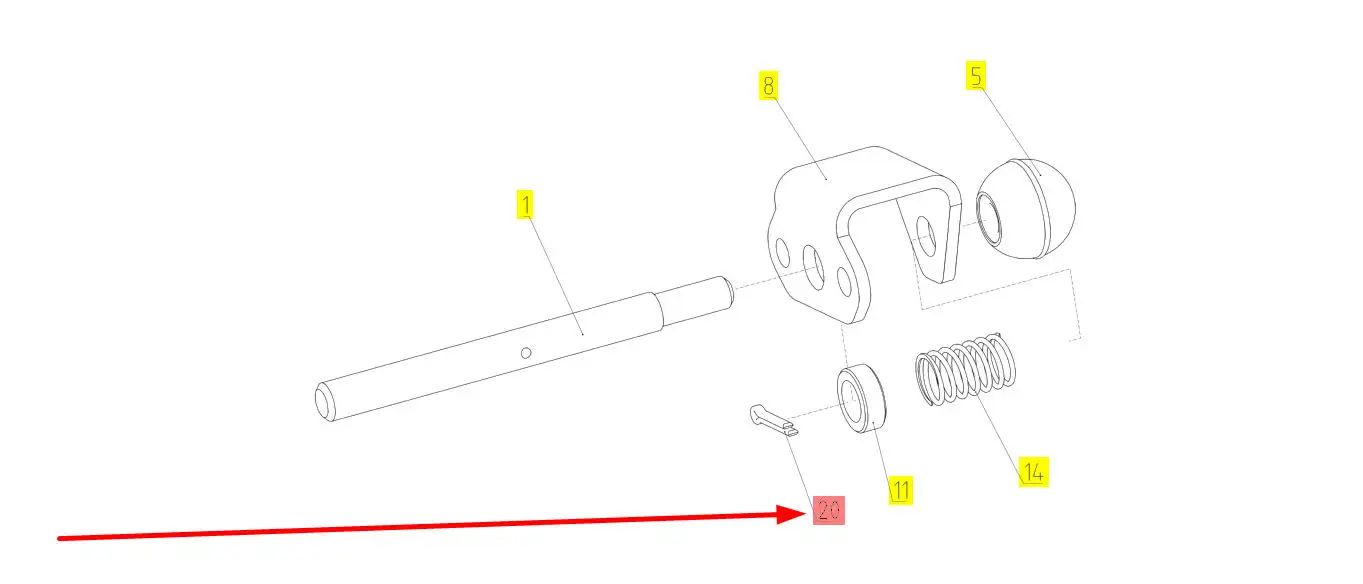 8
5
1
14
11
20