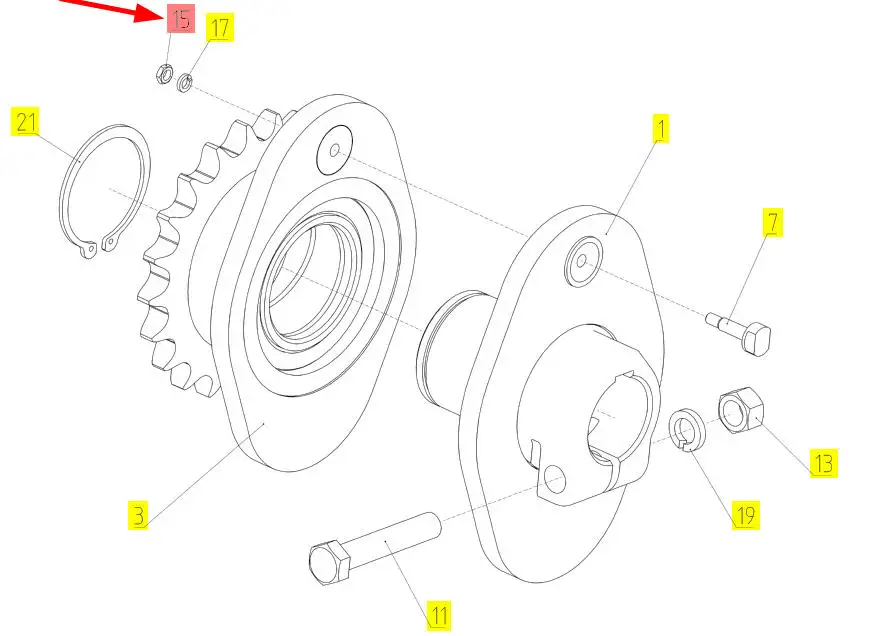 15
17
21
1
7
13
19
3
11