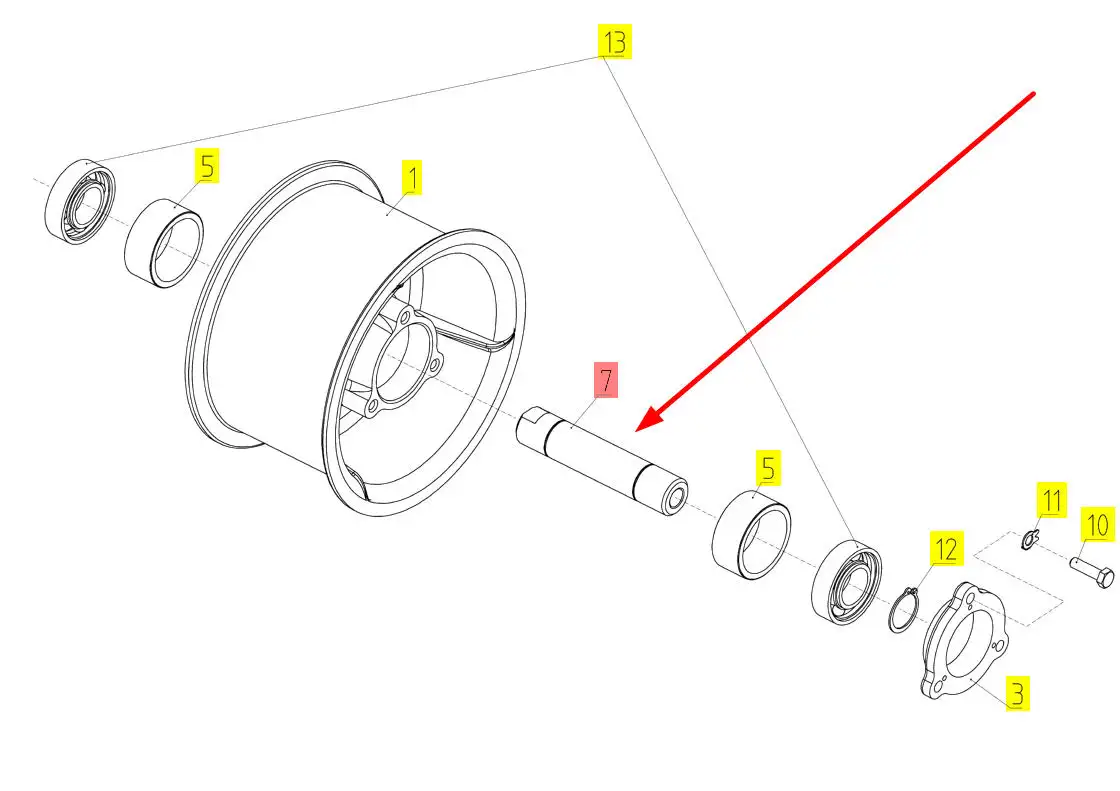 13
5
1
7
5
11
10
12
3