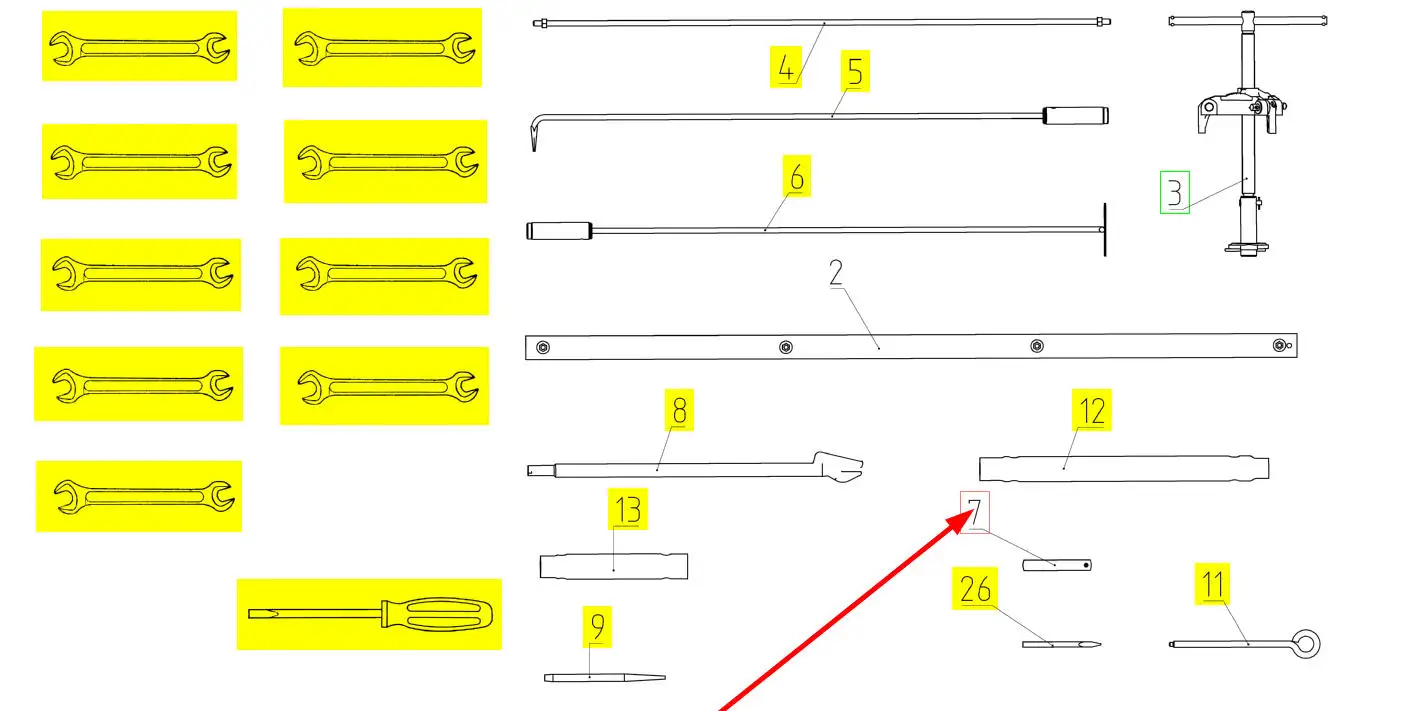 4
5
3
6
2
8
12
13
7
26
11
9