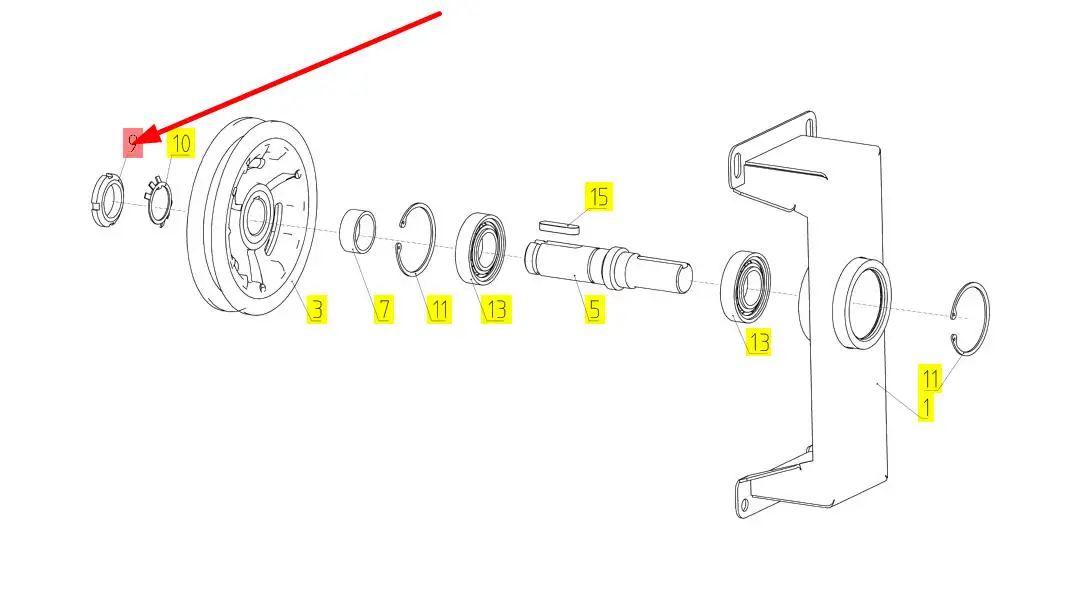 9
10
15
3
7
11
13
5
13
11
1