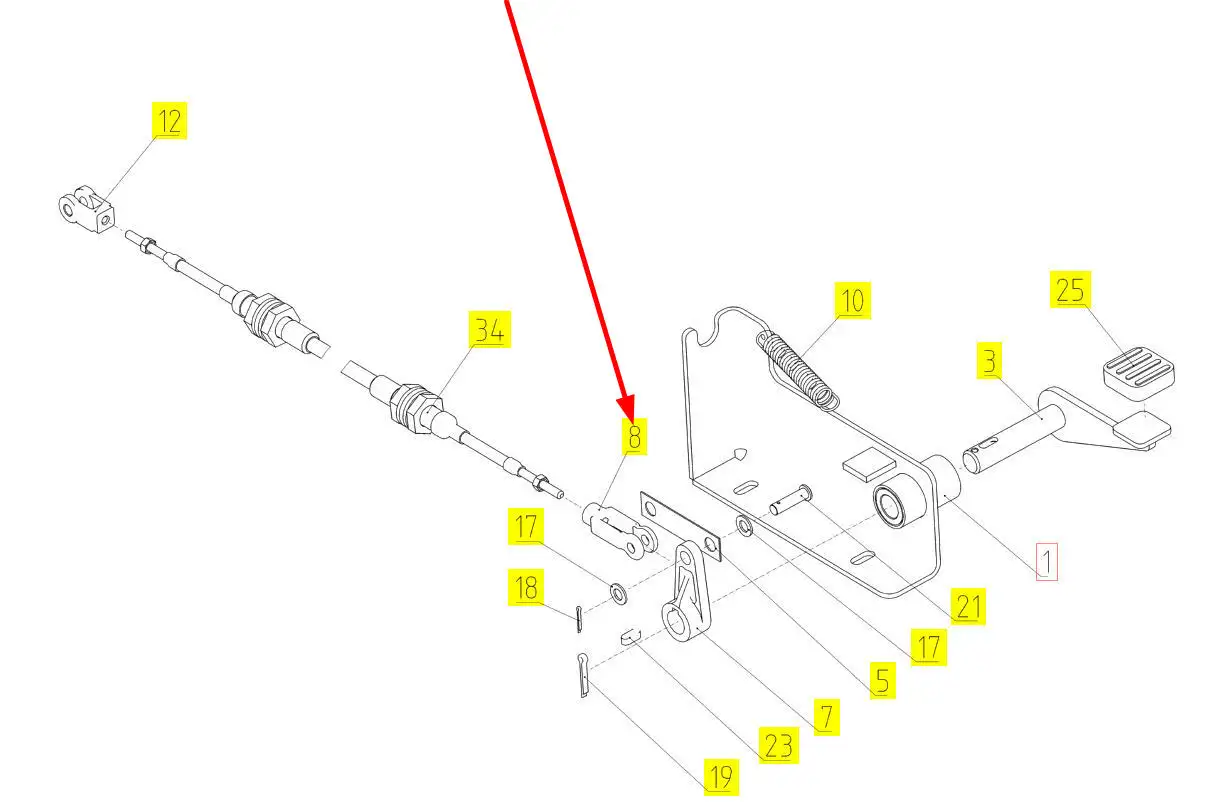 12

34

10

25

3

8

17

18

1

21

17

5

7

23

19