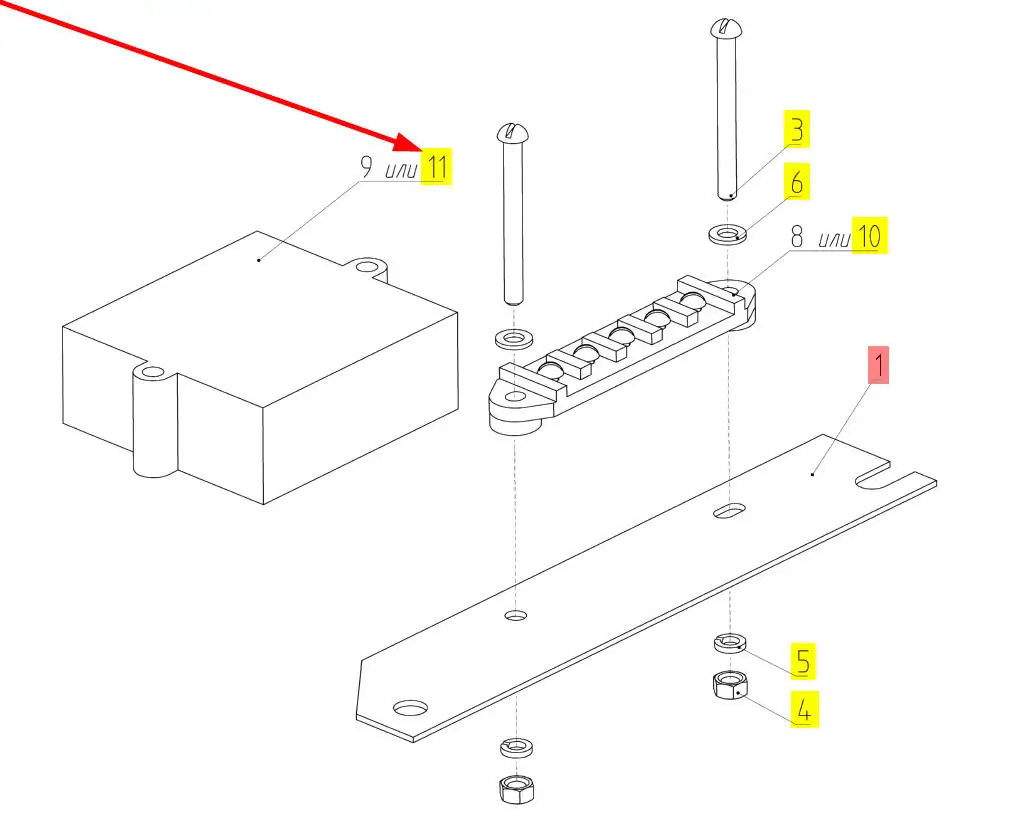 9 или 11

3

6

8 или 10

1

5

4