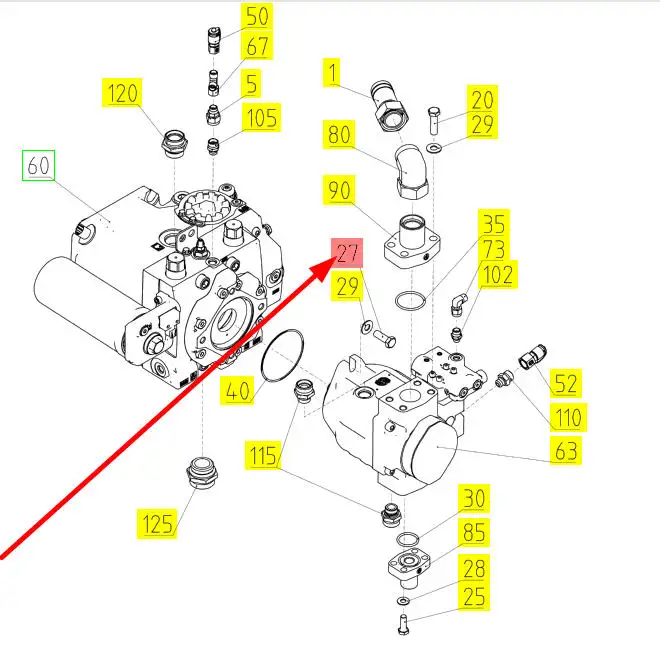 50
67
5
105
120
60
1
20
29
80
90
35
73
102
27
29
40
52
110
63
115
125
30
85
28
25