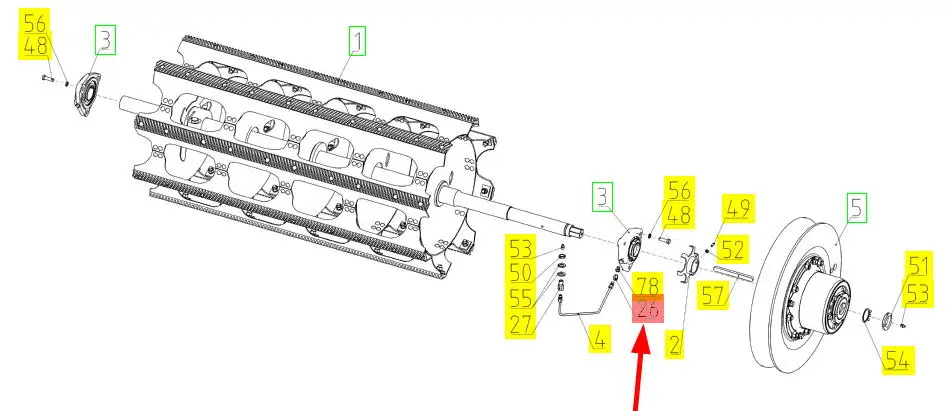 56
48
3
1
3
56
48
49
52
5
53
50
55
27
4
78
26
2
57
51
53
54