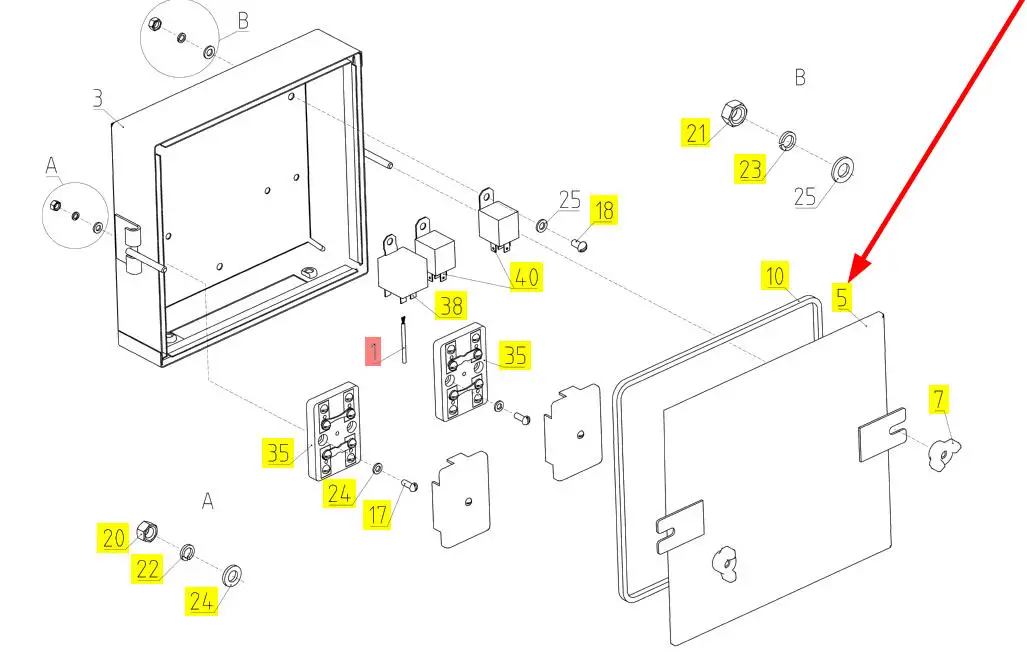 B
3
A
B
21
23
25
25
18
40
38
10
5
1
35
7
35
24
17
A
20
22
24