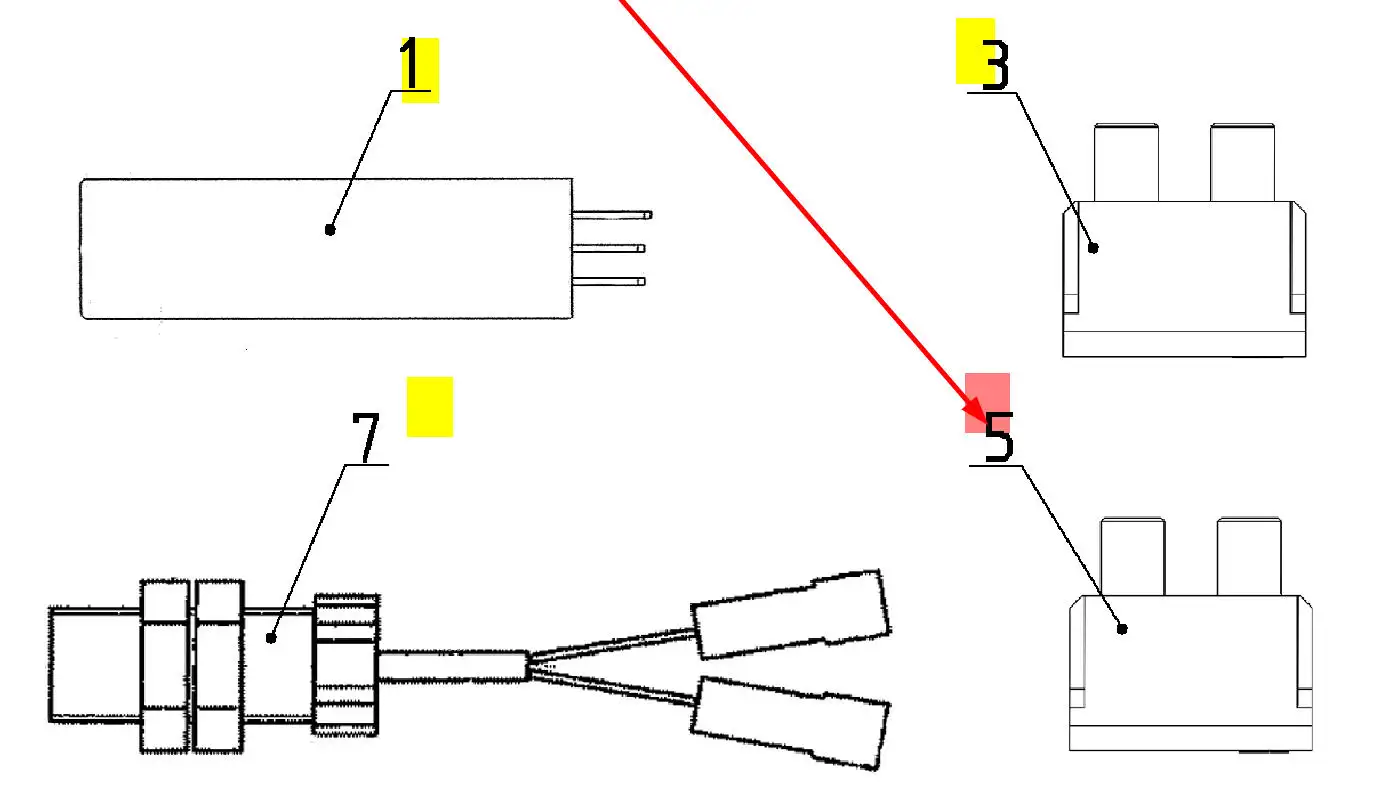 1

3

7

5